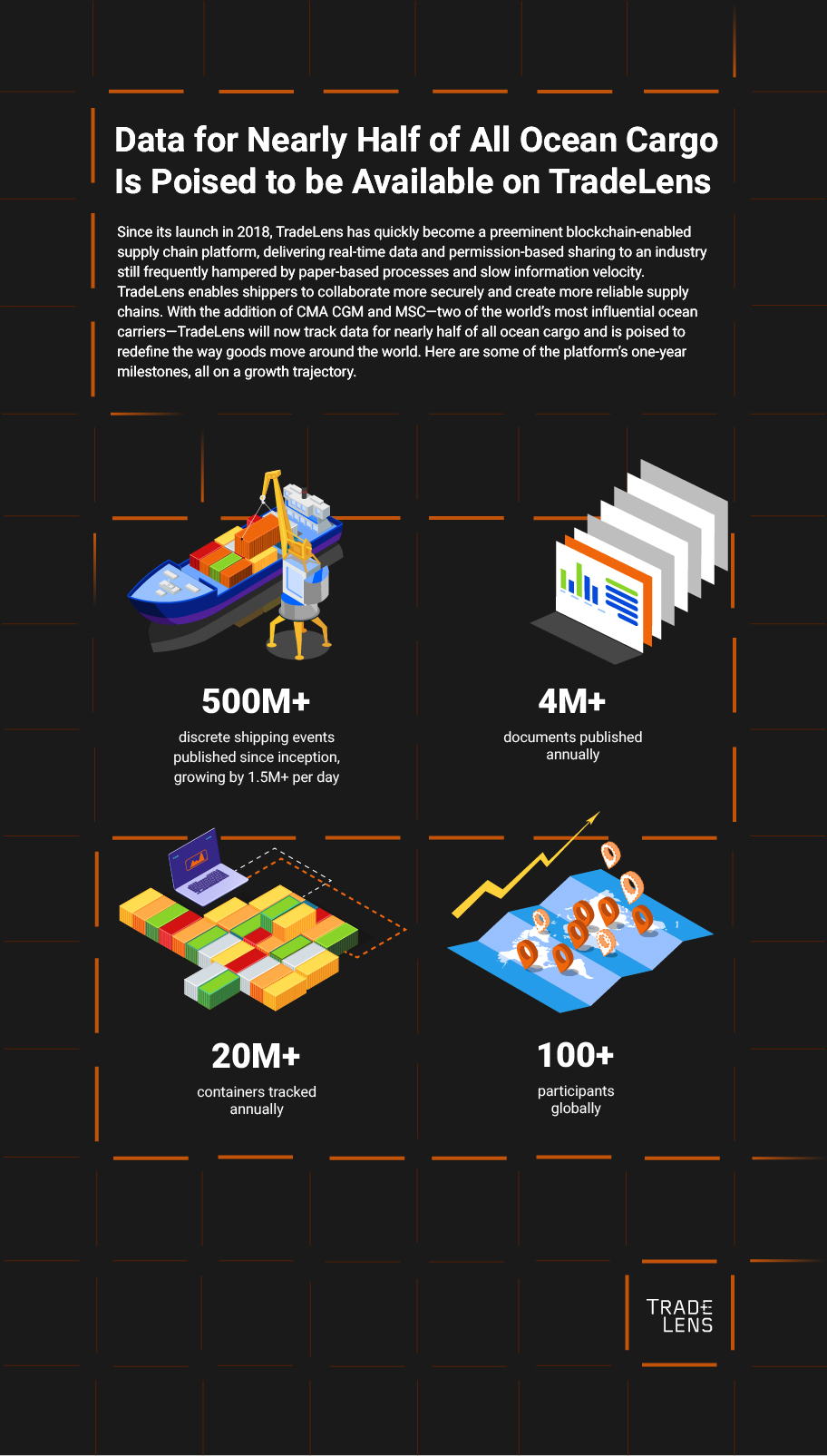 Data for Nearly Half of All Ocean Cargo Is Poised to be Available on TradeLens

Since its launch in 2018, TradeLens has quickly become a preeminent blockchain-enabled supply chain platform, delivering real-time data and permission-based sharing to an industry still frequently hampered by paper-based processes and slow information velocity. TradeLens enables shippers to collaborate more securely and create more reliable supply chains. With the addition of CMA CGM and MSC—two of the world's most influential ocean carriers—TradeLens will now track data for nearly half of all ocean cargo and is poised to redefine the way goods move around the world. Here are some of the platform's one-year milestones, all on a growth trajectory.

500M+

discrete shipping events published since inception, growing by 1.5M+ per day

4M+

documents published annually

20M+

containers tracked annually

100+

participants globally

TRADE LENS